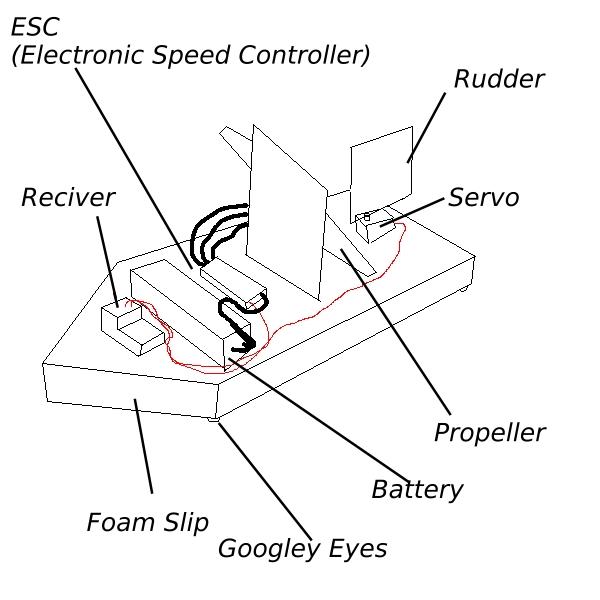 ESC
(Electronic Speed Controller)

Rudder

Reciver

Servo

Propeller

Battery

Foam Slip

Googley Eyes